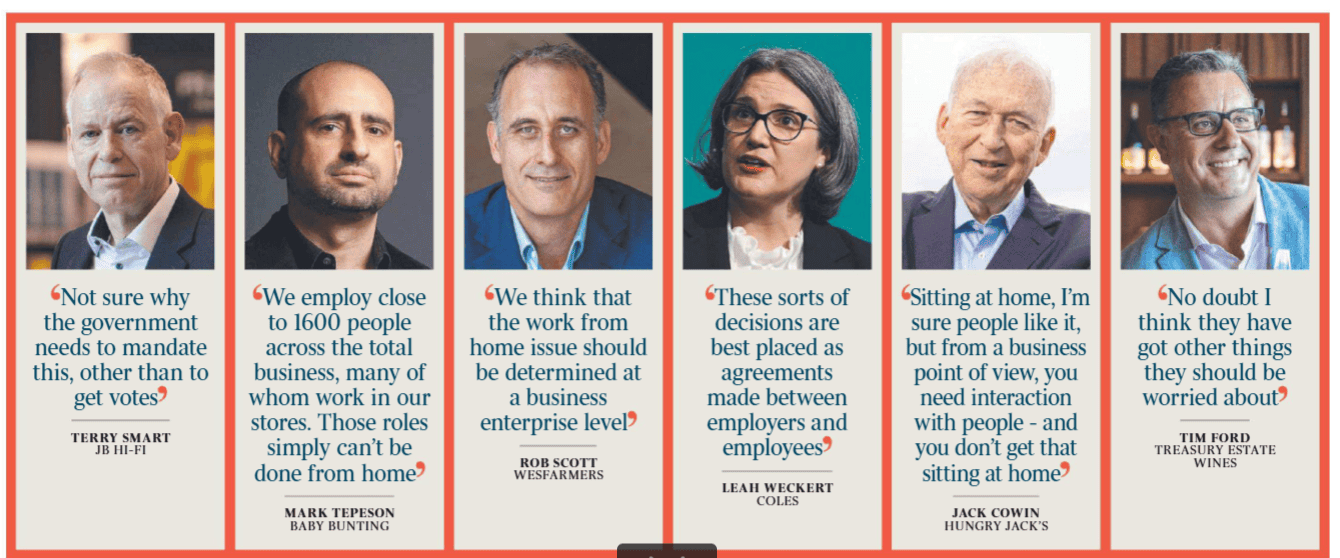 ‘Not sure why the government needs to mandate this, other than to get votes’

TERRY SMART
JB HI-FI

‘We employ close to 1600 people across the total business, many of whom work in our stores. Those roles simply can’t be done from home’

MARK TEPESON
BABY BUNTING

‘We think that the work from home issue should be determined at a business enterprise level’

ROB SCOTT
WESFARMERS

‘These sorts of decisions are best placed as agreements made between employers and employees’

LEAH WECKERT
COLES

‘Sitting at home, I’m sure people like it, but from a business point of view, you need interaction with people - and you don’t get that sitting at home’

JACK COWIN
HUNGRY JACK’S

‘No doubt I think they have got other things they should be worried about’

TIM FORD
TREASURY ESTATE WINES